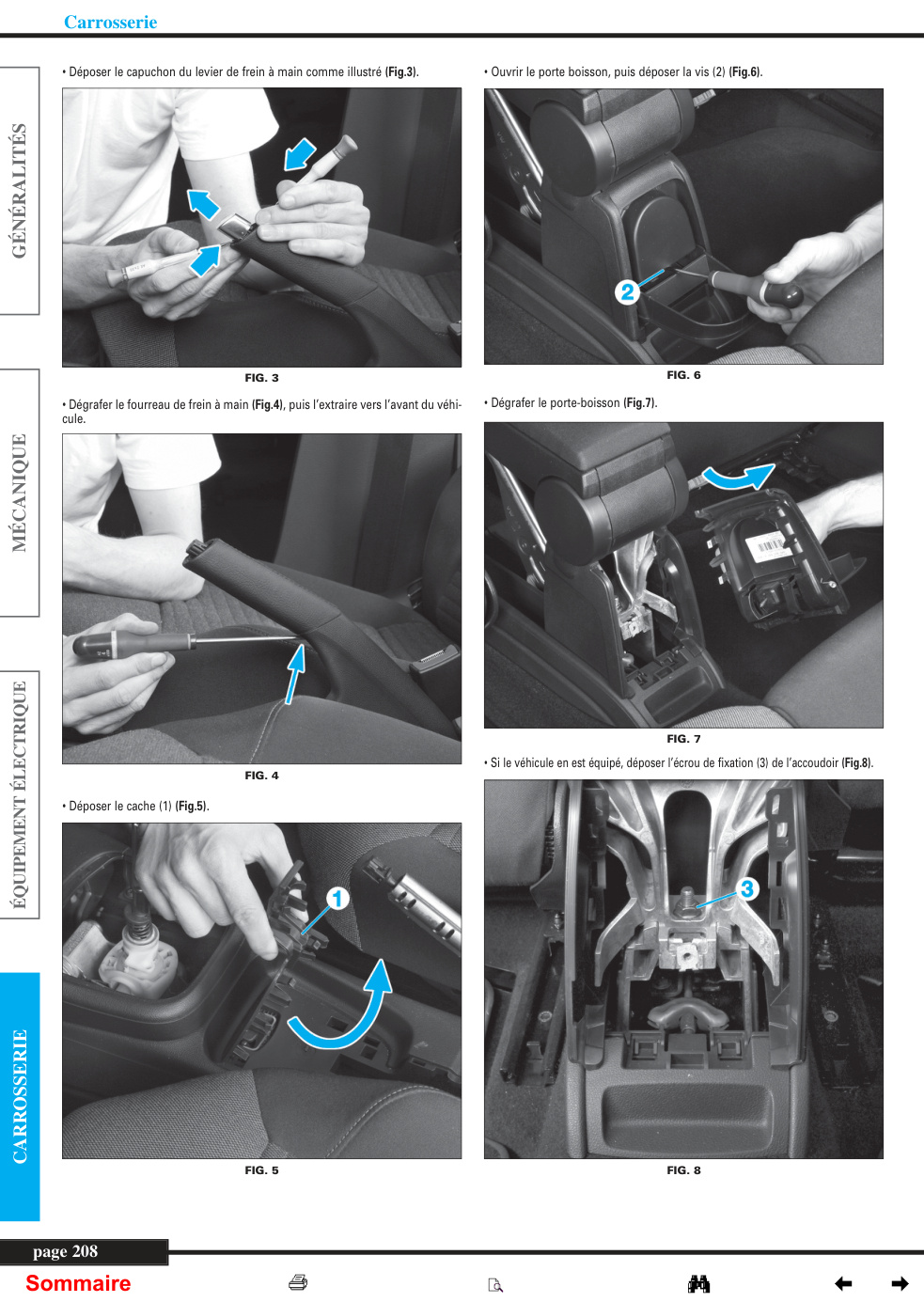 Carrosserie

GÉNÉRALITÉS

MÉCANIQUE

ÉQUIPEMENT ÉLECTRIQUE

CARROSSERIE

• Déposer le capuchon du levier de frein à main comme illustré (Fig.3).

FIG. 3

• Dégrafer le fourreau de frein à main (Fig.4), puis l'extraire vers l'avant du véhicule.

FIG. 4

• Déposer le cache (1) (Fig.5).

1

FIG. 5

• Ouvrir le porte boisson, puis déposer la vis (2) (Fig.6).

2

FIG. 6

• Dégrafer le porte-boisson (Fig.7).

FIG. 7

• Si le véhicule en est équipé, déposer l'écrou de fixation (3) de l'accoudoir (Fig.8).

3

FIG. 8

page 208

Sommaire