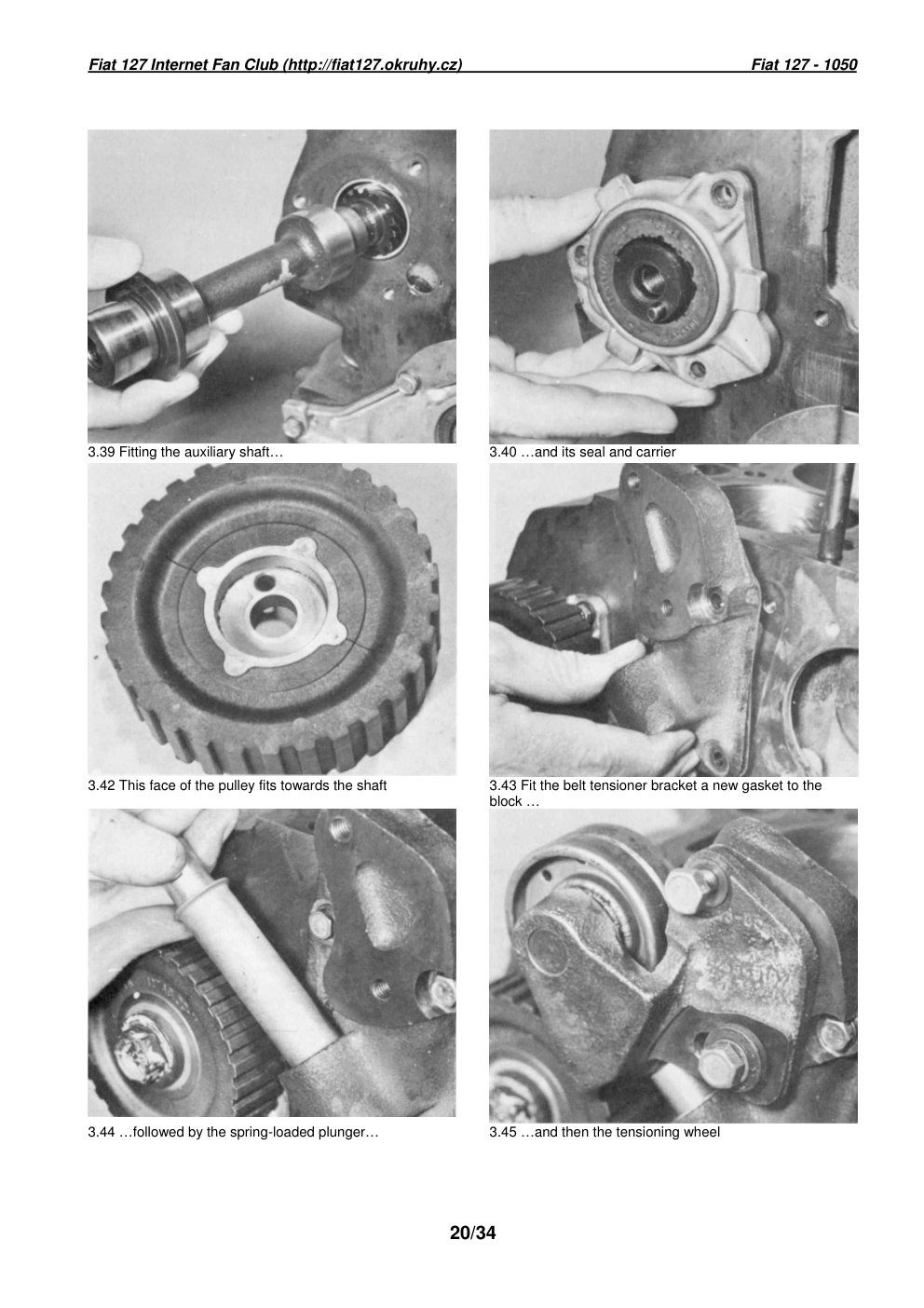 Fiat 127 Internet Fan Club (http://fiat127.okruhy.cz) Fiat 127 - 1050

3.39 Fitting the auxiliary shaft…

3.40 …and its seal and carrier

3.42 This face of the pulley fits towards the shaft

3.43 Fit the belt tensioner bracket a new gasket to the block …

3.44 …followed by the spring-loaded plunger…

3.45 …and then the tensioning wheel

20/34