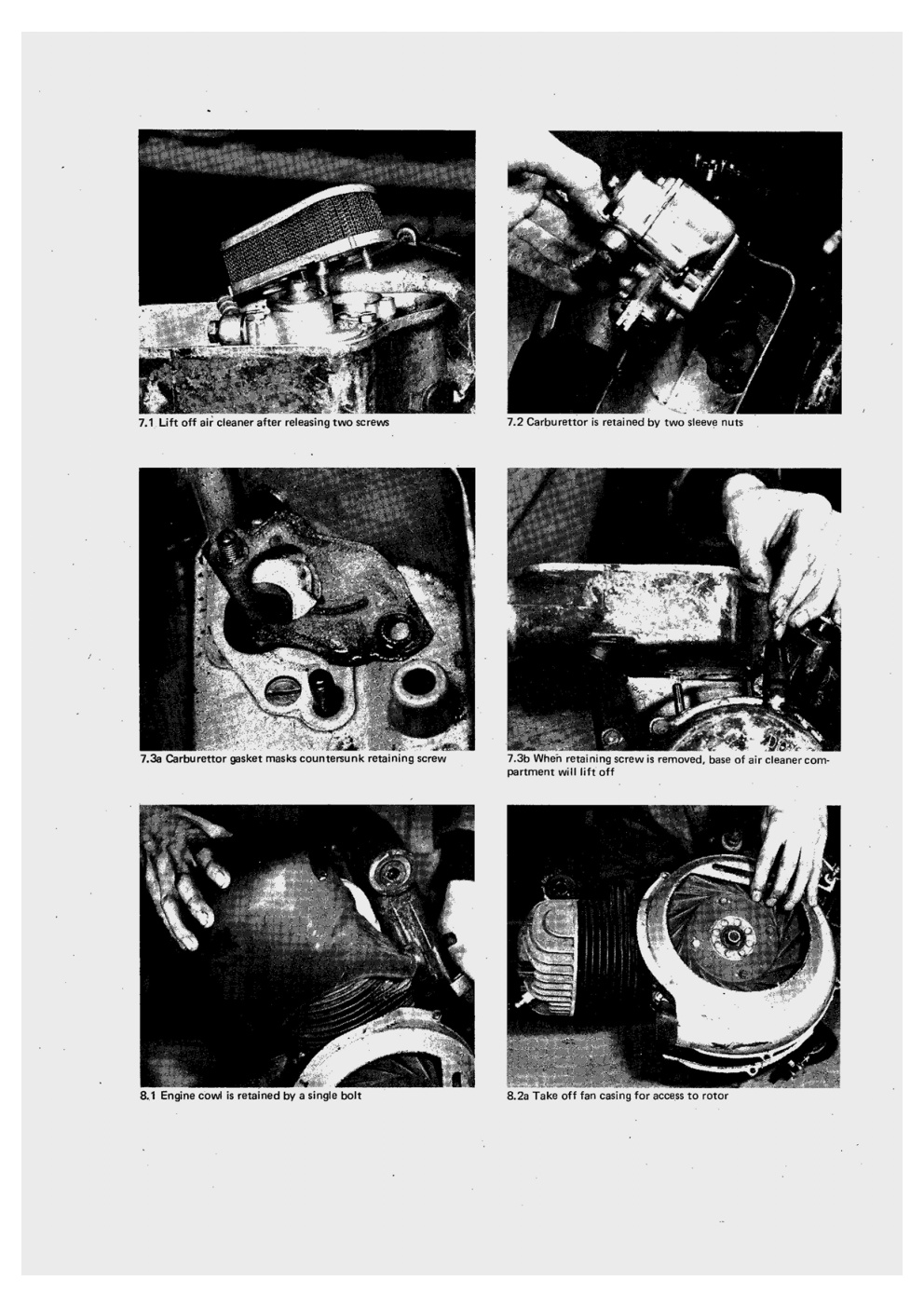 7.1 Lift off air cleaner after releasing two screws

7.2 Carburettor is retained by two sleeve nuts

7.3a Carburettor gasket masks countersunk retaining screw

7.3b When retaining screw is removed, base of air cleaner compartment will lift off

8.1 Engine cowl is retained by a single bolt

8.2a Take off fan casing for access to rotor