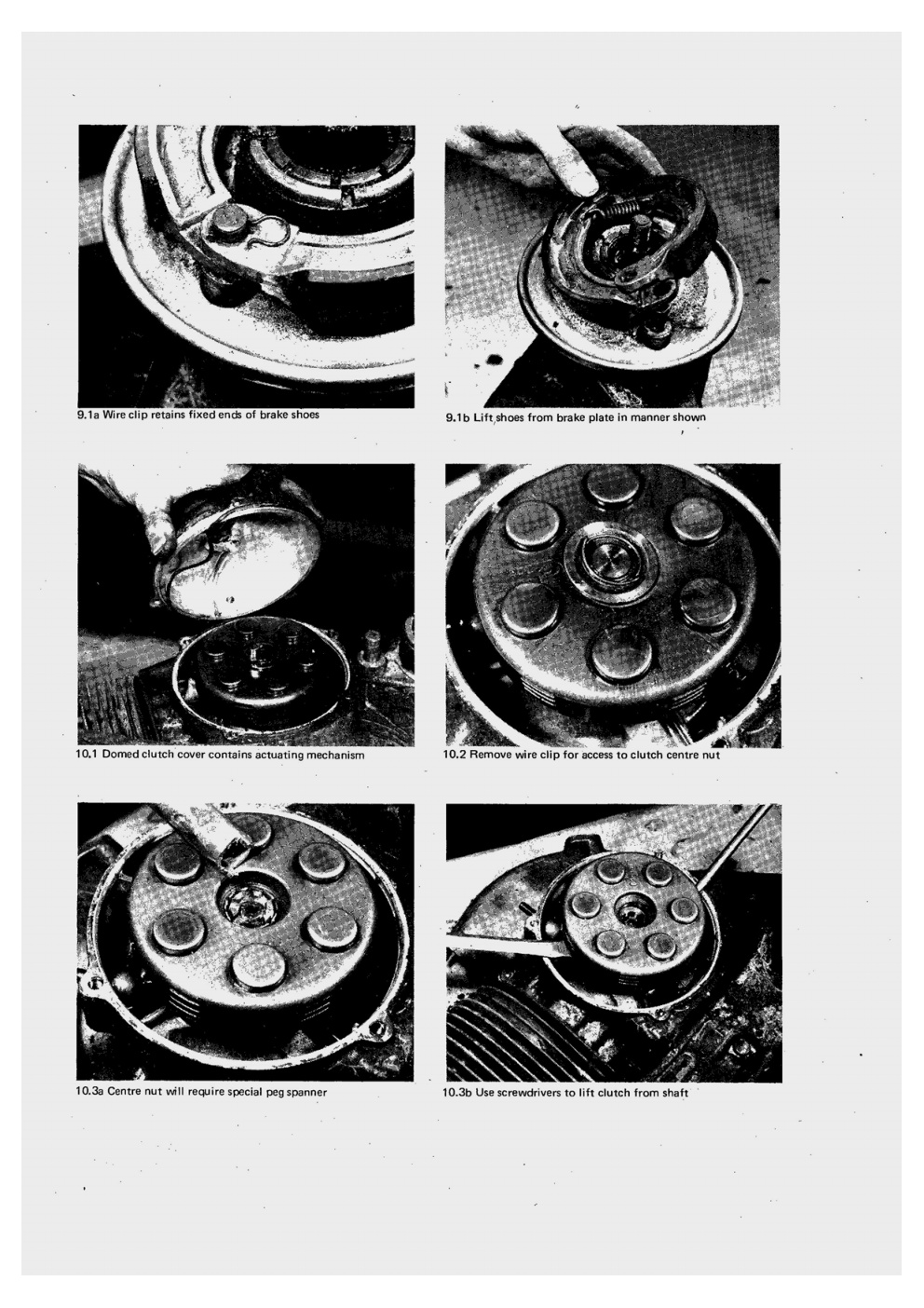 9.1a Wire clip retains fixed ends of brake shoes

9.1b Lift shoes from brake plate in manner shown

10.1 Domed clutch cover contains actuating mechanism

10.2 Remove wire clip for access to clutch centre nut

10.3a Centre nut will require special peg spanner

10.3b Use screwdrivers to lift clutch from shaft