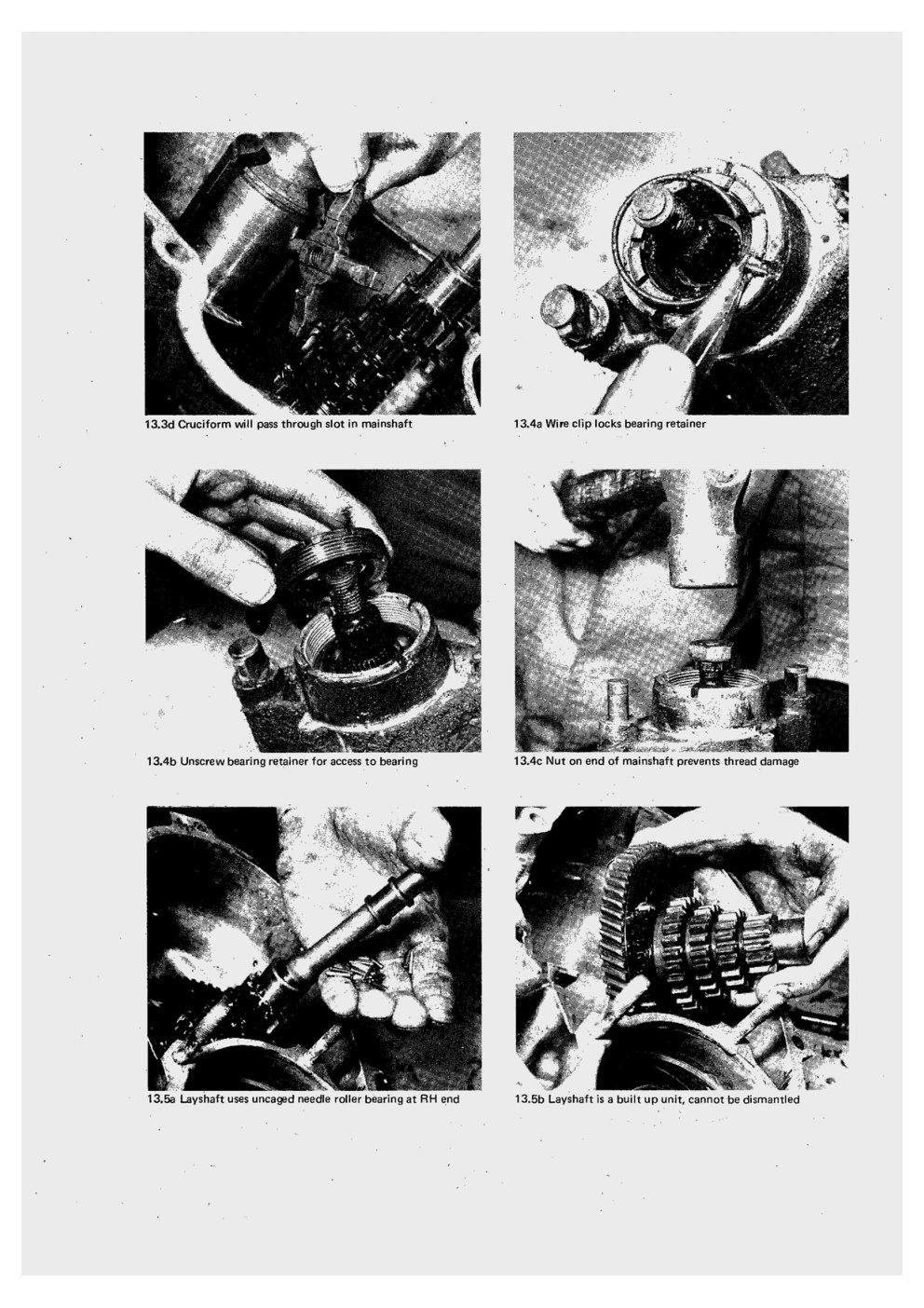 13.3d Cruciform will pass through slot in mainshaft

13.4a Wire clip locks bearing retainer

13.4b Unscrew bearing retainer for access to bearing

13.4c Nut on end of mainshaft prevents thread damage

13.5a Layshaft uses uncaged needle roller bearing at RH end

13.5b Layshaft is a built up unit, cannot be dismantled