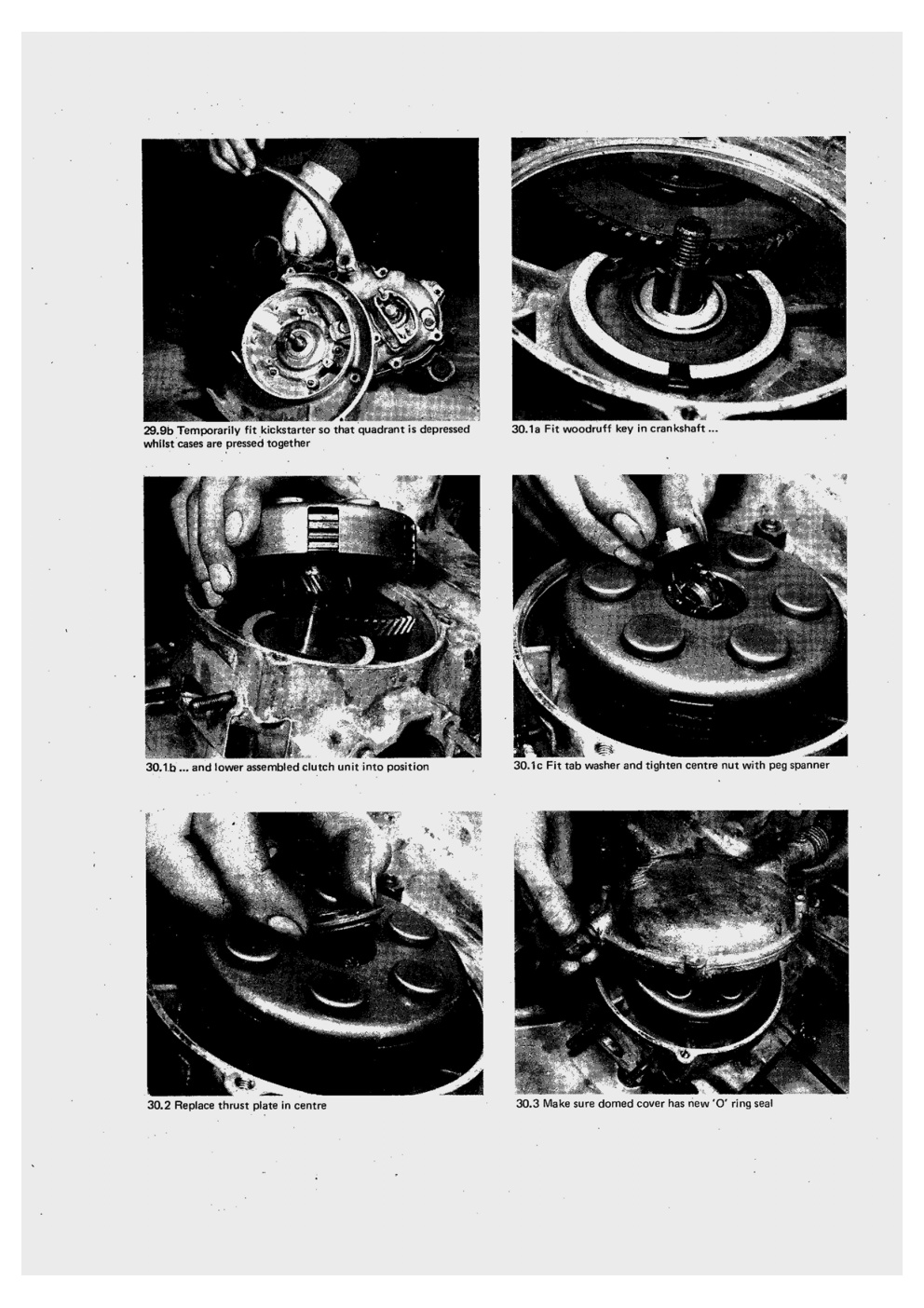 29.9b Temporarily fit kickstarter so that quadrant is depressed whilst cases are pressed together

30.1a Fit woodruff key in crankshaft ...

30.1b ... and lower assembled clutch unit into position

30.1c Fit tab washer and tighten centre nut with peg spanner

30.2 Replace thrust plate in centre

30.3 Make sure domed cover has new 'O' ring seal