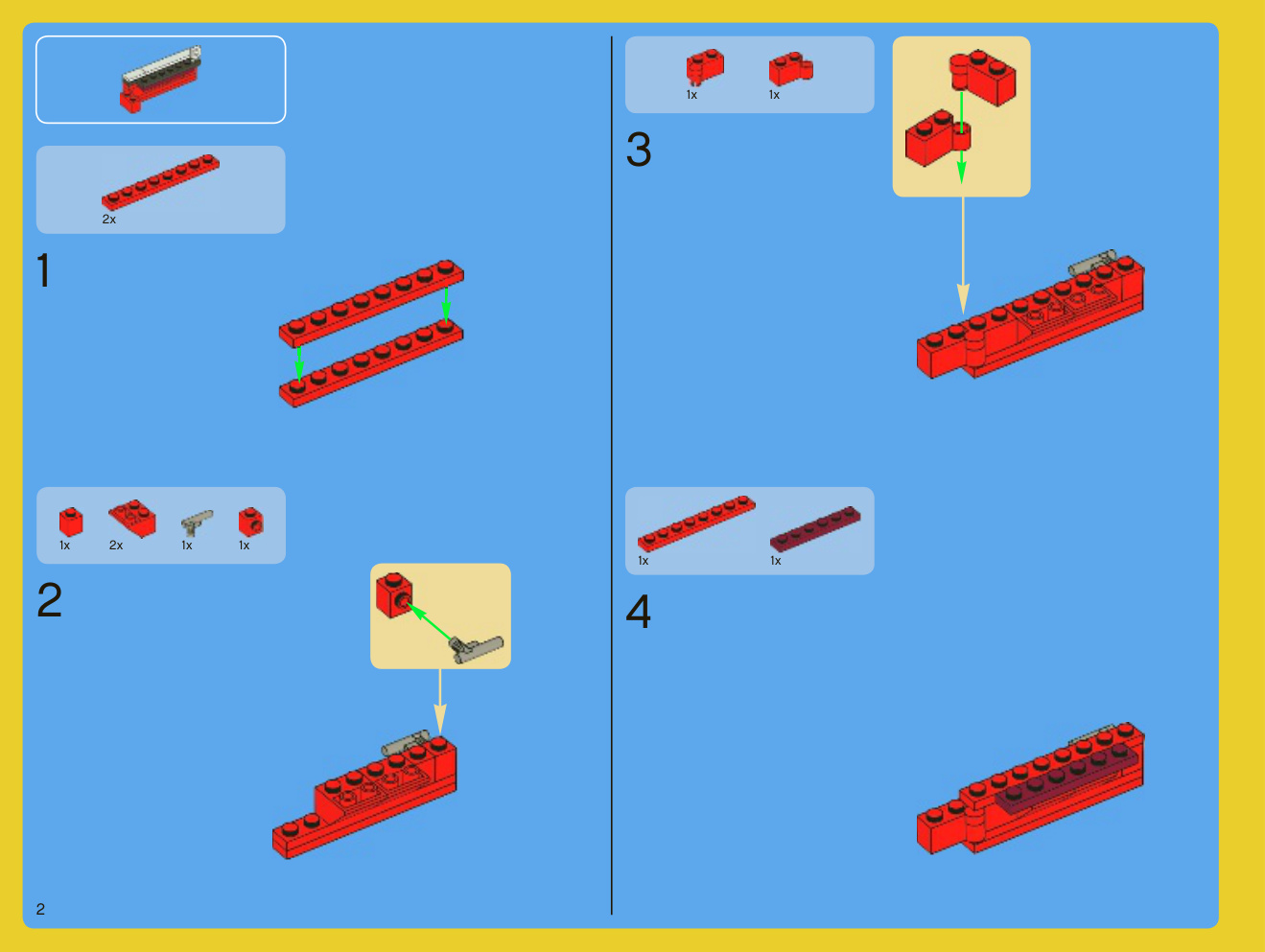 2x

1

1x 2x 1x 1x

2

2

1x 1x

3

1x 1x

4