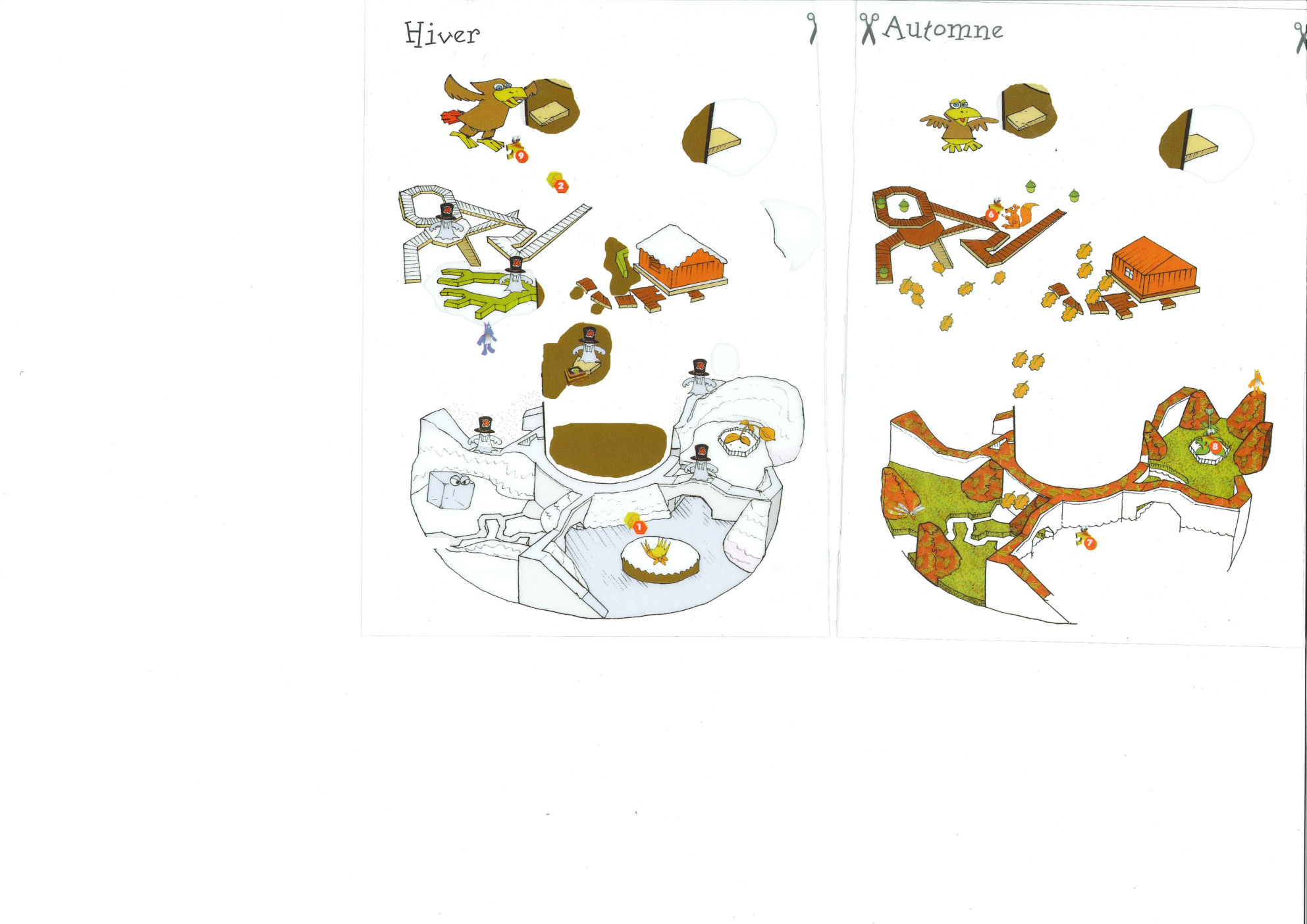 Hiver

9

2

1

Automne

6

8

7