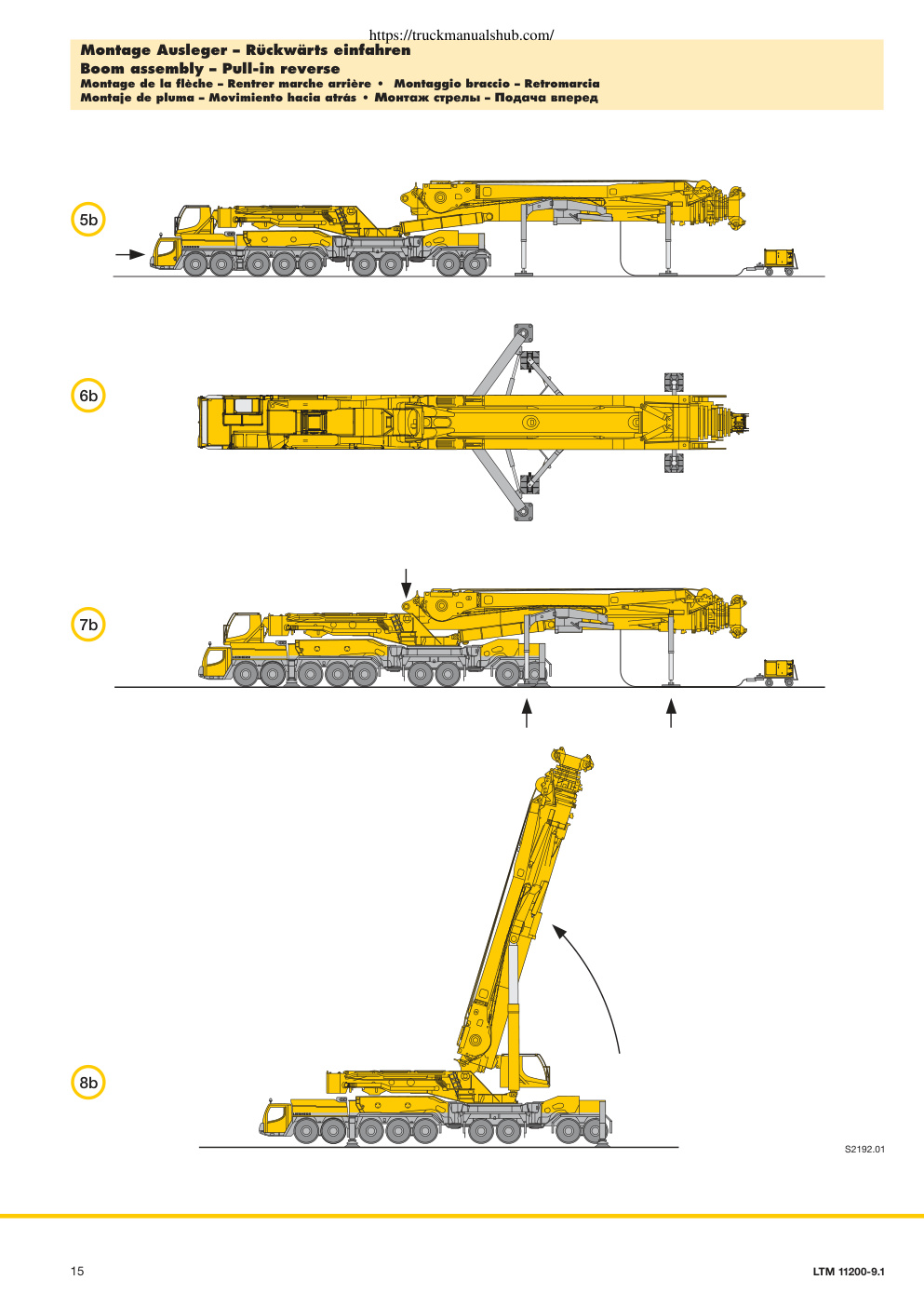 https://truckmanualshub.com/

Montage Ausleger – Rückwärts einfahren
Boom assembly – Pull-in reverse
Montage de la flèche – Rentrer marche arrière • Montaggio braccio – Retromarcia
Montaje de pluma – Movimiento hacia atrás • Монтаж стрелы – Подача вперед

5b

6b

7b

8b

S2192.01

15

LTM 11200-9.1