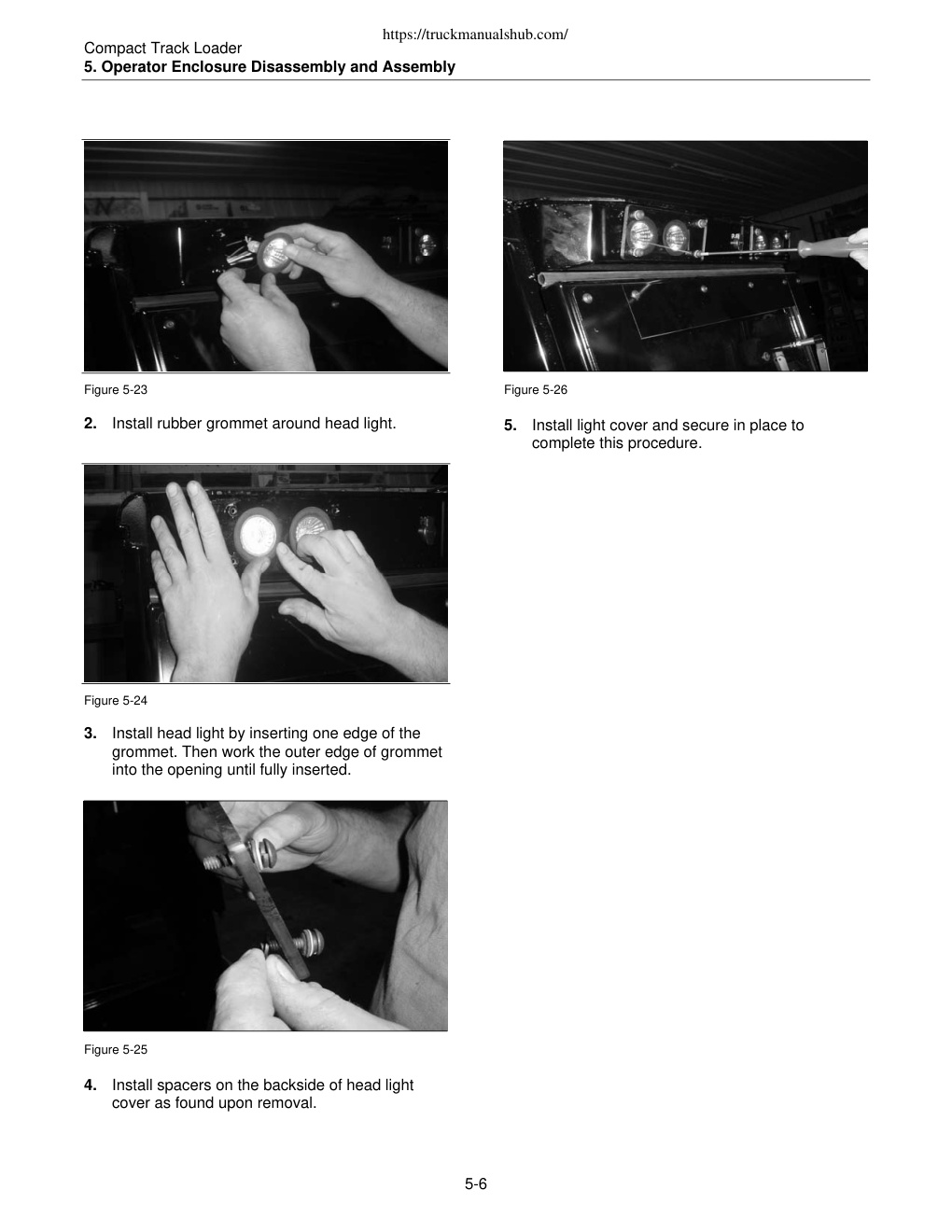 https://truckmanualshub.com/

Compact Track Loader
5. Operator Enclosure Disassembly and Assembly

Figure 5-23

2. Install rubber grommet around head light.

Figure 5-24

3. Install head light by inserting one edge of the grommet. Then work the outer edge of grommet into the opening until fully inserted.

Figure 5-25

4. Install spacers on the backside of head light cover as found upon removal.

Figure 5-26

5. Install light cover and secure in place to complete this procedure.

5-6