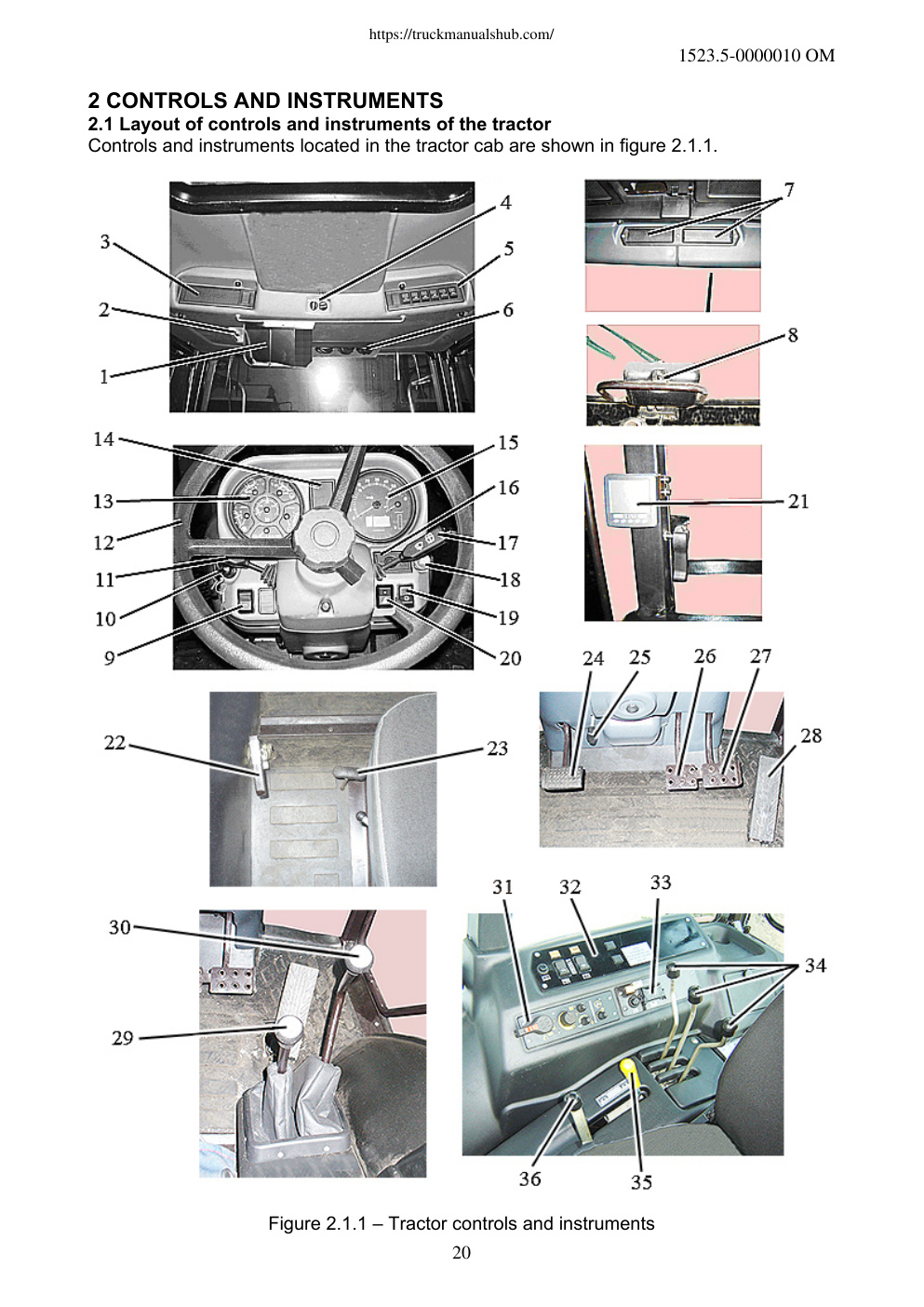 https://truckmanualshub.com/

1523.5-0000010 OM

2 CONTROLS AND INSTRUMENTS
2.1 Layout of controls and instruments of the tractor
Controls and instruments located in the tractor cab are shown in figure 2.1.1.

3
2
1
4
5
6
7
8
14
13
12
11
10
9
15
16
17
18
19
20
21
22
23
24
25
26
27
28
30
29
31
32
33
34
36
35

Figure 2.1.1 – Tractor controls and instruments

20