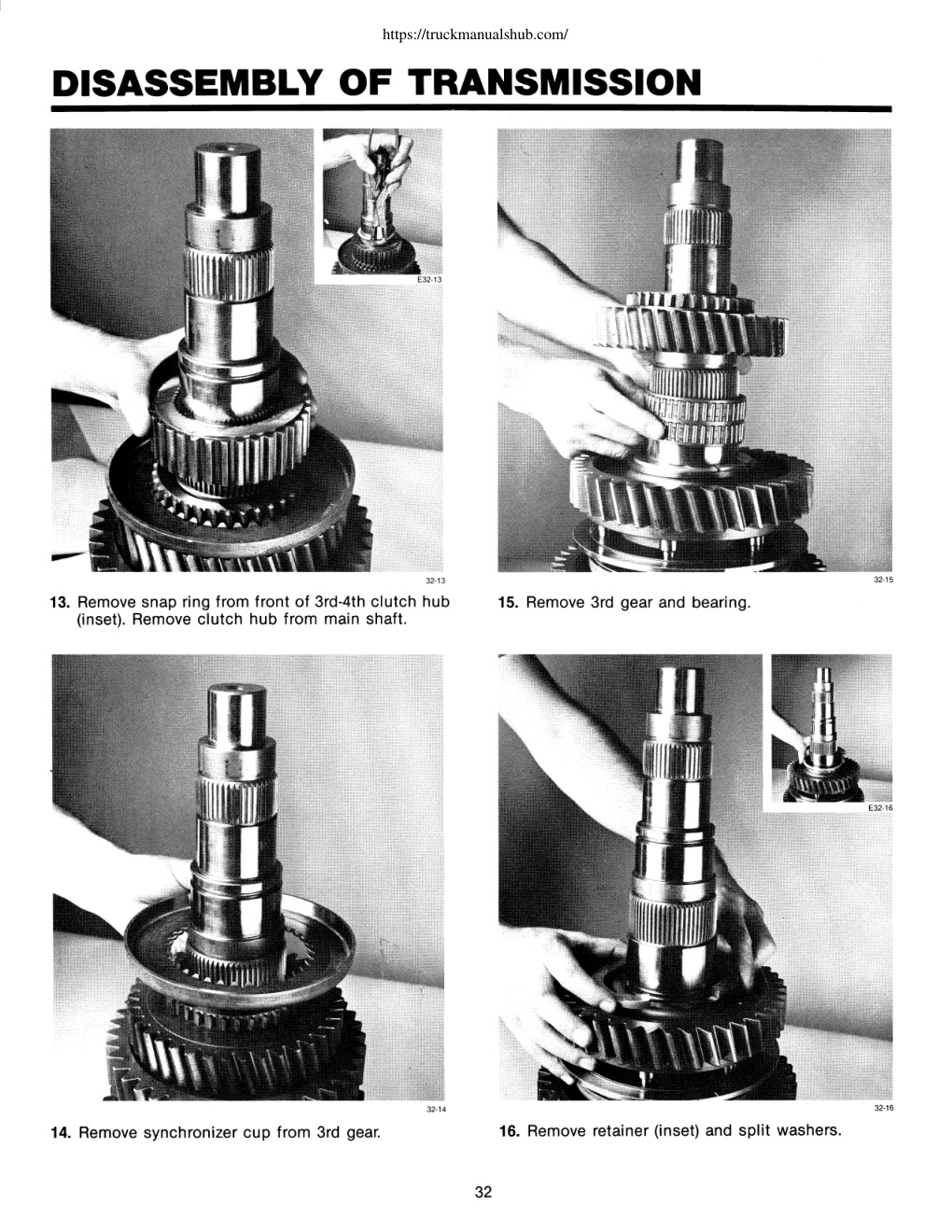 https://truckmanualshub.com/

DISASSEMBLY OF TRANSMISSION

E32-13

32-13

13. Remove snap ring from front of 3rd-4th clutch hub (inset). Remove clutch hub from main shaft.

32-14

14. Remove synchronizer cup from 3rd gear.

32-15

15. Remove 3rd gear and bearing.

E32-16

32-16

16. Remove retainer (inset) and split washers.

32