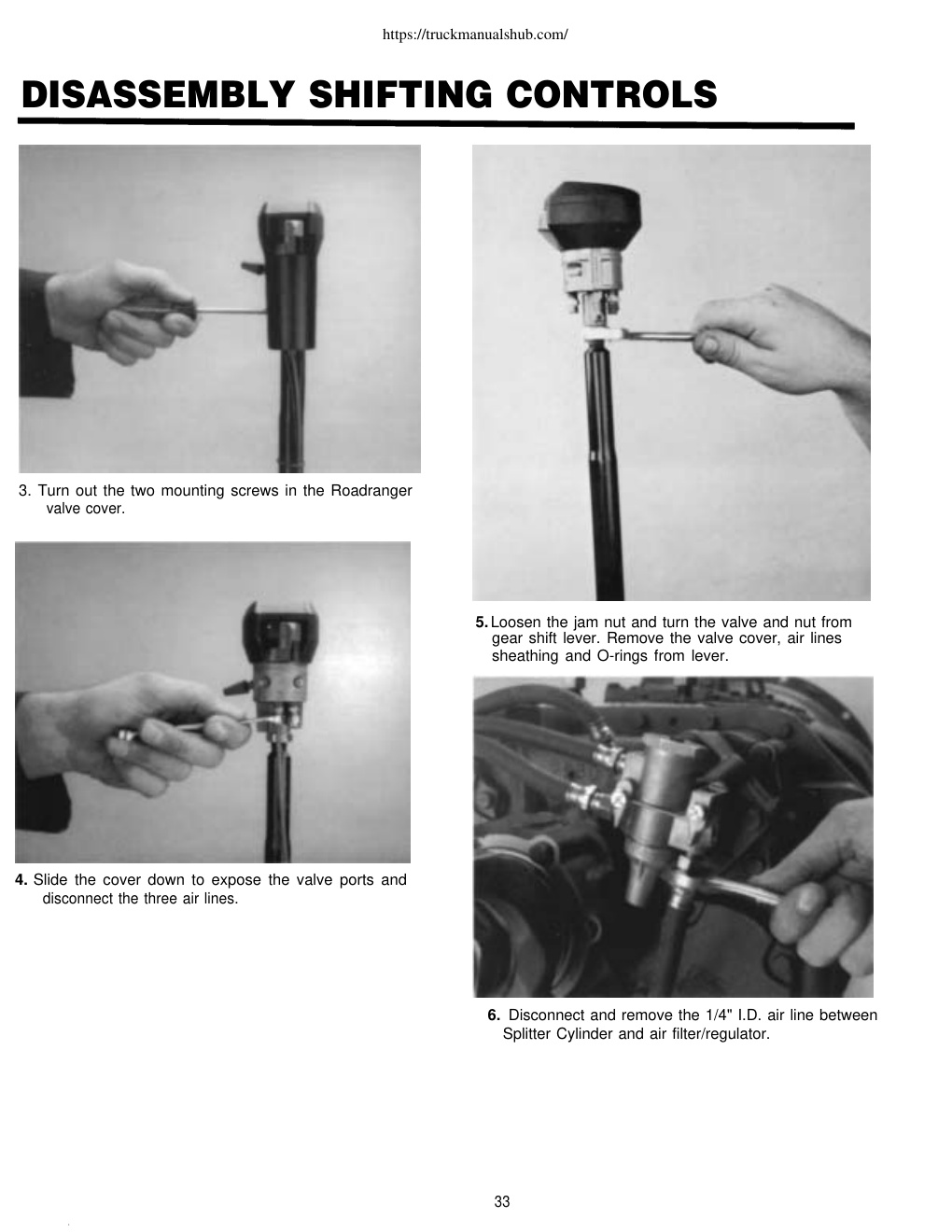 https://truckmanualshub.com/

DISASSEMBLY SHIFTING CONTROLS

3. Turn out the two mounting screws in the Roadranger valve cover.

4. Slide the cover down to expose the valve ports and disconnect the three air lines.

5. Loosen the jam nut and turn the valve and nut from gear shift lever. Remove the valve cover, air lines sheathing and O-rings from lever.

6. Disconnect and remove the 1/4" I.D. air line between Splitter Cylinder and air filter/regulator.

33