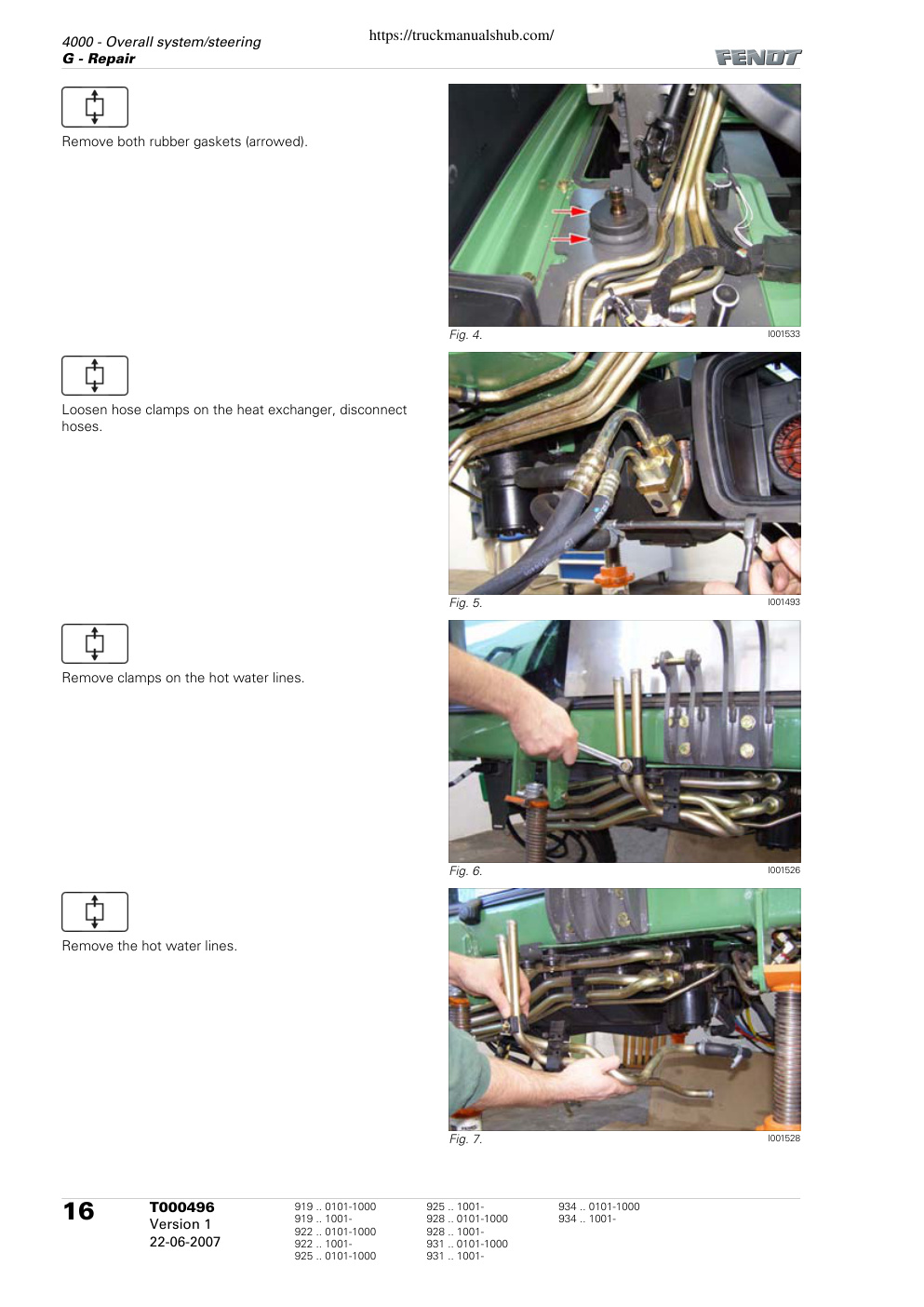 4000 - Overall system/steering
G - Repair

https://truckmanualshub.com/

FENDT

Remove both rubber gaskets (arrowed).

Fig. 4.
I001533

Loosen hose clamps on the heat exchanger, disconnect hoses.

Fig. 5.
I001493

Remove clamps on the hot water lines.

Fig. 6.
I001526

Remove the hot water lines.

Fig. 7.
I001528

16

T000496
Version 1
22-06-2007

919 .. 0101-1000
919 .. 1001-
922 .. 0101-1000
922 .. 1001-
925 .. 0101-1000

925 .. 1001-
928 .. 0101-1000
928 .. 1001-
931 .. 0101-1000
931 .. 1001-

934 .. 0101-1000
934 .. 1001-