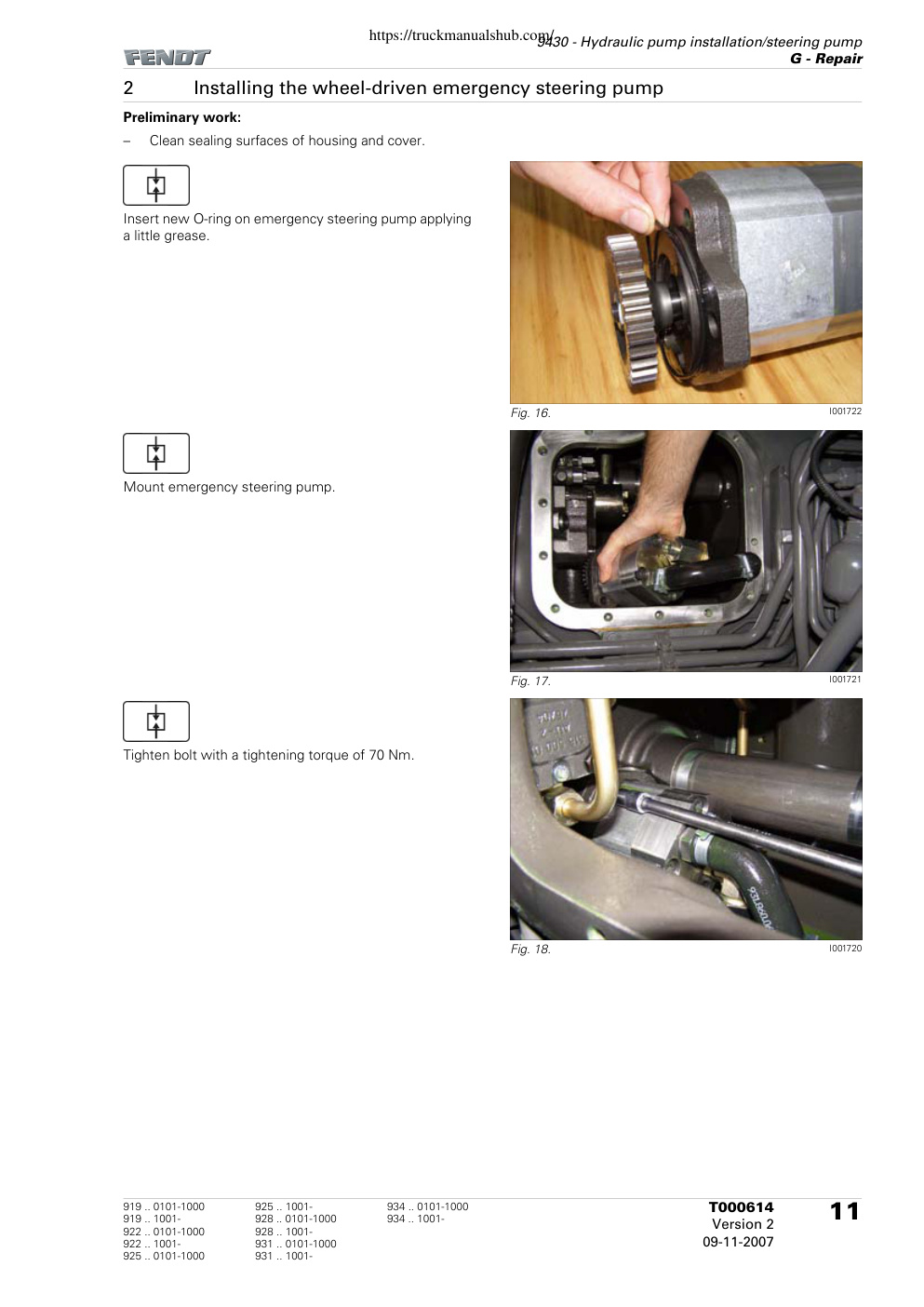 https://truckmanualshub.com/

FENDT

9430 - Hydraulic pump installation/steering pump
G - Repair

2 Installing the wheel-driven emergency steering pump

Preliminary work:

– Clean sealing surfaces of housing and cover.

Insert new O-ring on emergency steering pump applying a little grease.

Fig. 16. I001722

Mount emergency steering pump.

Fig. 17. I001721

Tighten bolt with a tightening torque of 70 Nm.

Fig. 18. I001720

919 .. 0101-1000
919 .. 1001-
922 .. 0101-1000
922 .. 1001-
925 .. 0101-1000

925 .. 1001-
928 .. 0101-1000
928 .. 1001-
931 .. 0101-1000
931 .. 1001-

934 .. 0101-1000
934 .. 1001-

T000614
Version 2
09-11-2007

11