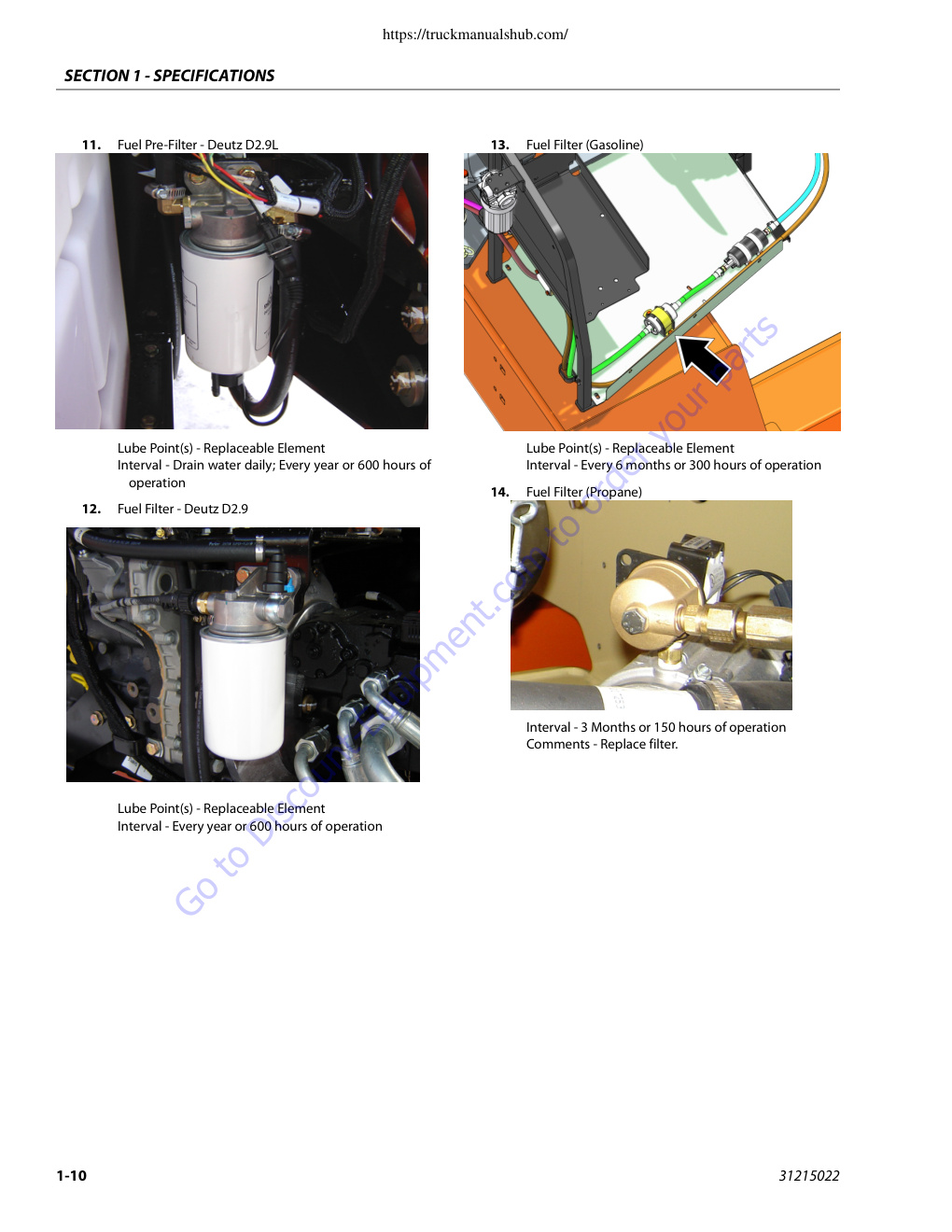 https://truckmanualshub.com/

SECTION 1 - SPECIFICATIONS

11. Fuel Pre-Filter - Deutz D2.9L

Lube Point(s) - Replaceable Element
Interval - Drain water daily; Every year or 600 hours of operation

12. Fuel Filter - Deutz D2.9

Lube Point(s) - Replaceable Element
Interval - Every year or 600 hours of operation

13. Fuel Filter (Gasoline)

Lube Point(s) - Replaceable Element
Interval - Every 6 months or 300 hours of operation

14. Fuel Filter (Propane)

Interval - 3 Months or 150 hours of operation
Comments - Replace filter.

Go to Discount-Equipment.com to order your parts

1-10

31215022