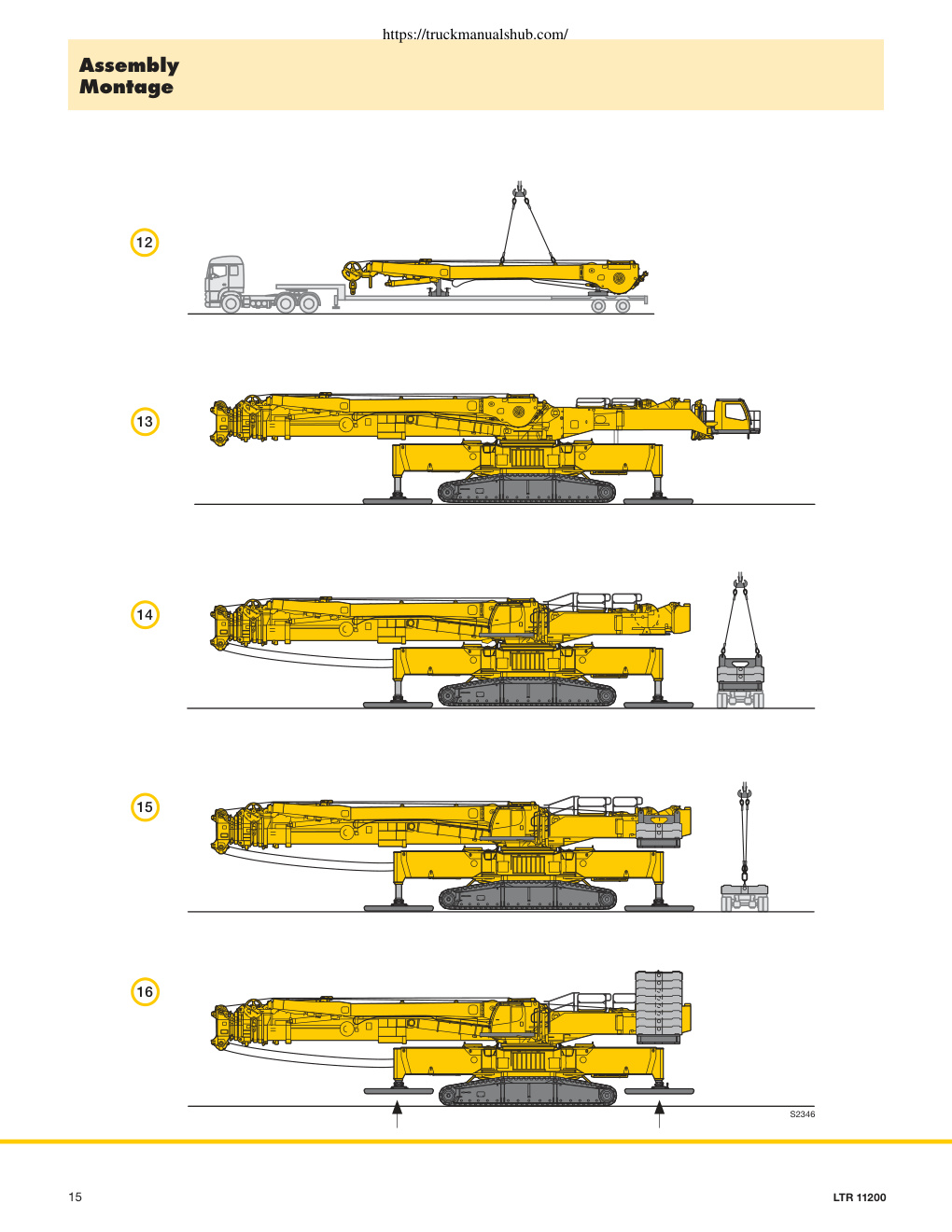 https://truckmanualshub.com/

Assembly
Montage

12

13

14

15

16

S2346

15

LTR 11200